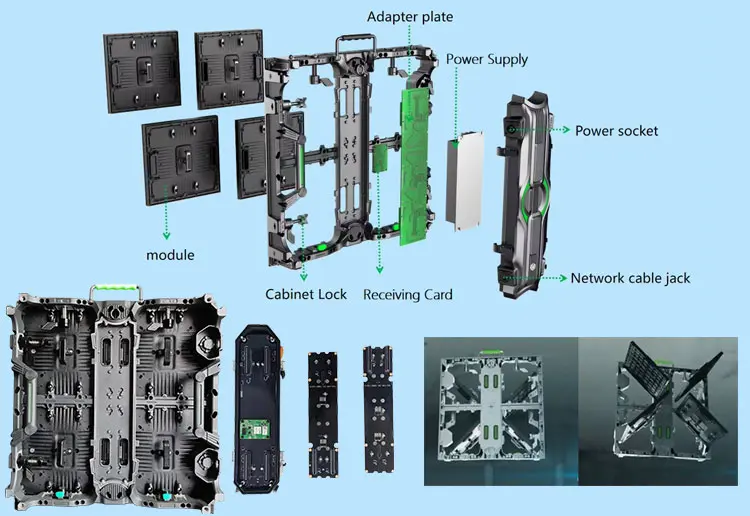 Adapter plate
Power Supply
Power socket
module
Cabinet Lock
Receiving Card
Network cable jack